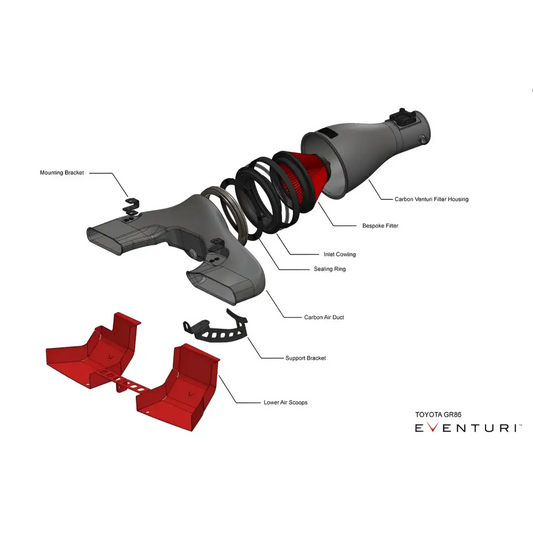 Mounting Bracket

Carbon Venturi Filter Housing

Bespoke Filter

Inlet Cowling

Sealing Ring

Carbon Air Duct

Support Bracket

Lower Air Scoops

TOYOTA GR86
EVENTURI™