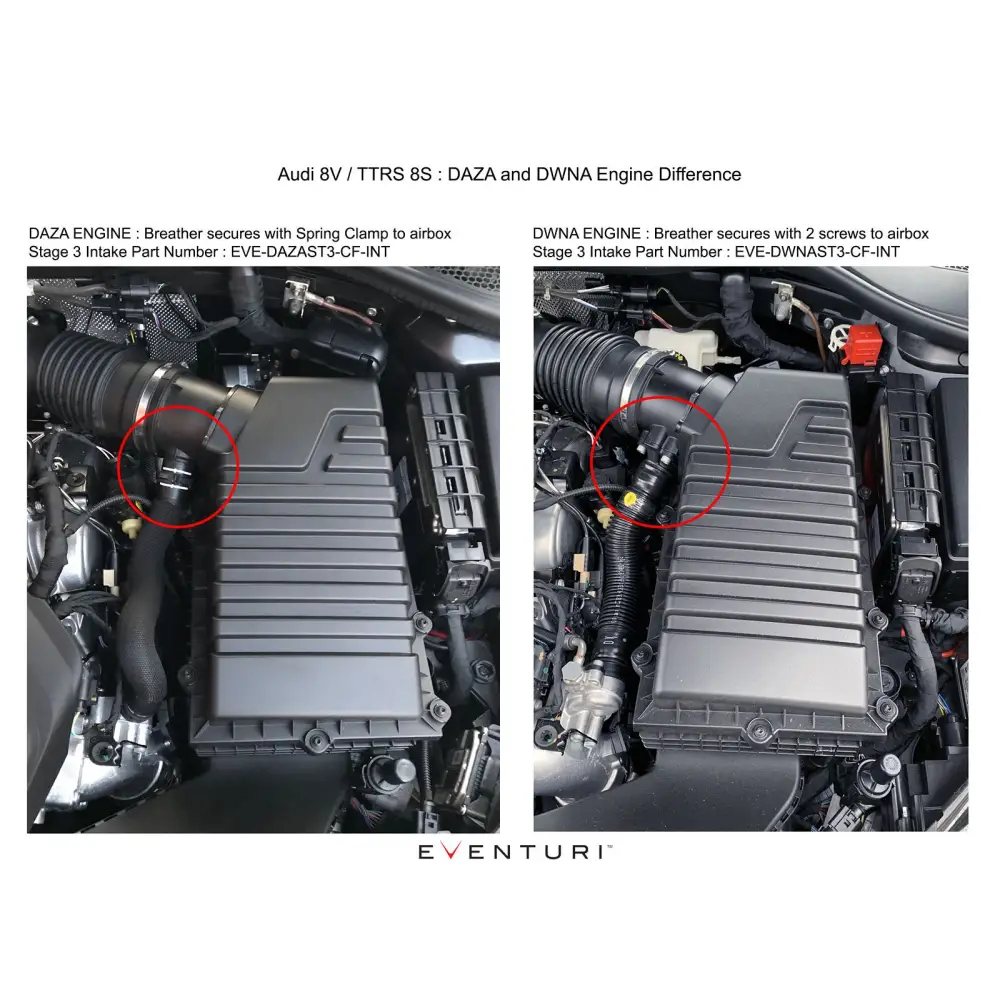 Audi 8V / TTRS 8S : DAZA and DWNA Engine Difference

DAZA ENGINE : Breather secures with Spring Clamp to airbox
Stage 3 Intake Part Number : EVE-DAZAST3-CF-INT

DWNA ENGINE : Breather secures with 2 screws to airbox
Stage 3 Intake Part Number : EVE-DWNAST3-CF-INT

EVENTURI™